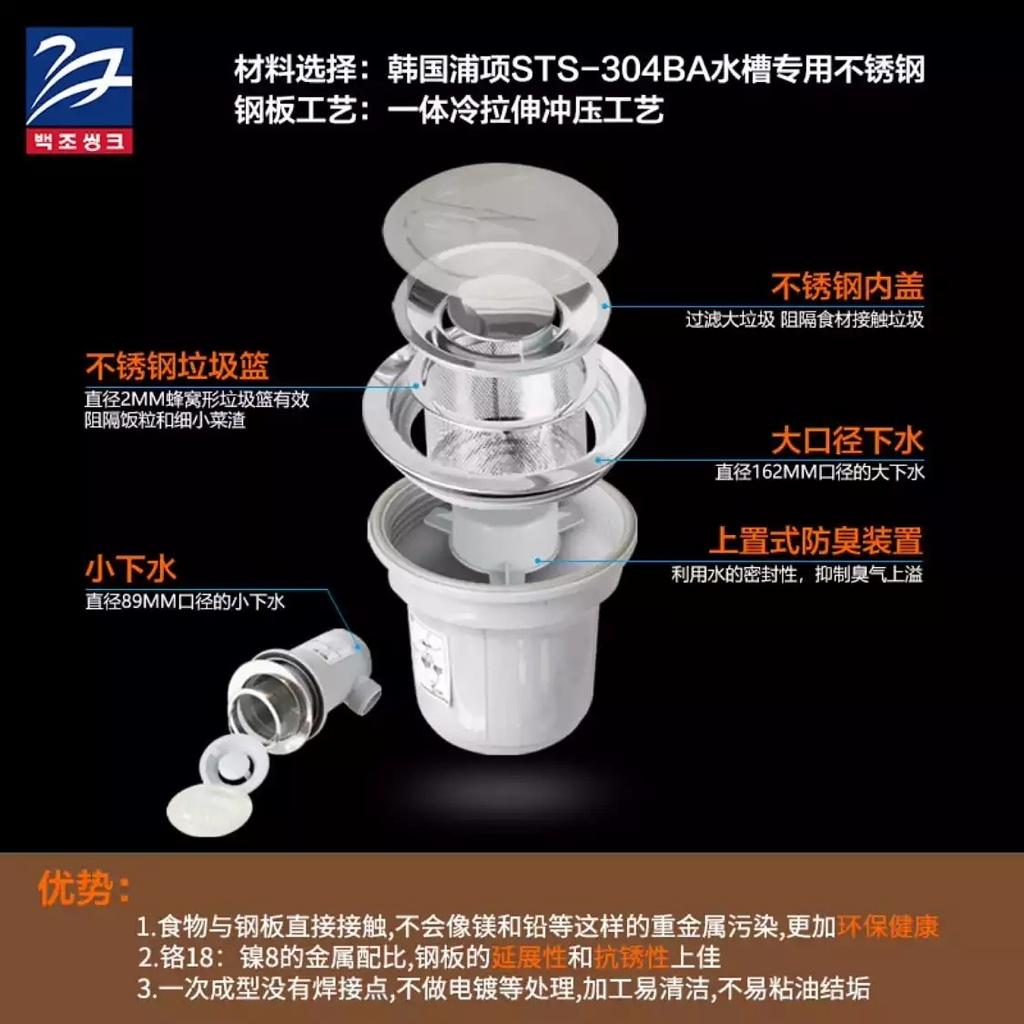 백조씽크

材料选择：韩国浦项STS-304BA水槽专用不锈钢
钢板工艺：一体冷拉伸冲压工艺

不锈钢内盖
过滤大垃圾 阻隔食材接触垃圾

不锈钢垃圾篮
直径2MM蜂窝形垃圾篮有效阻隔饭粒和细小菜渣

大口径下水
直径162MM口径的大下水

上置式防臭装置
利用水的密封性，抑制臭气上溢

小下水
直径89MM口径的小下水

优势：
1.食物与钢板直接接触,不会像镁和铅等这样的重金属污染,更加环保健康
2.铬18：镍8的金属配比,钢板的延展性和抗锈性上佳
3.一次成型没有焊接点,不做电镀等处理,加工易清洁,不易粘油结垢